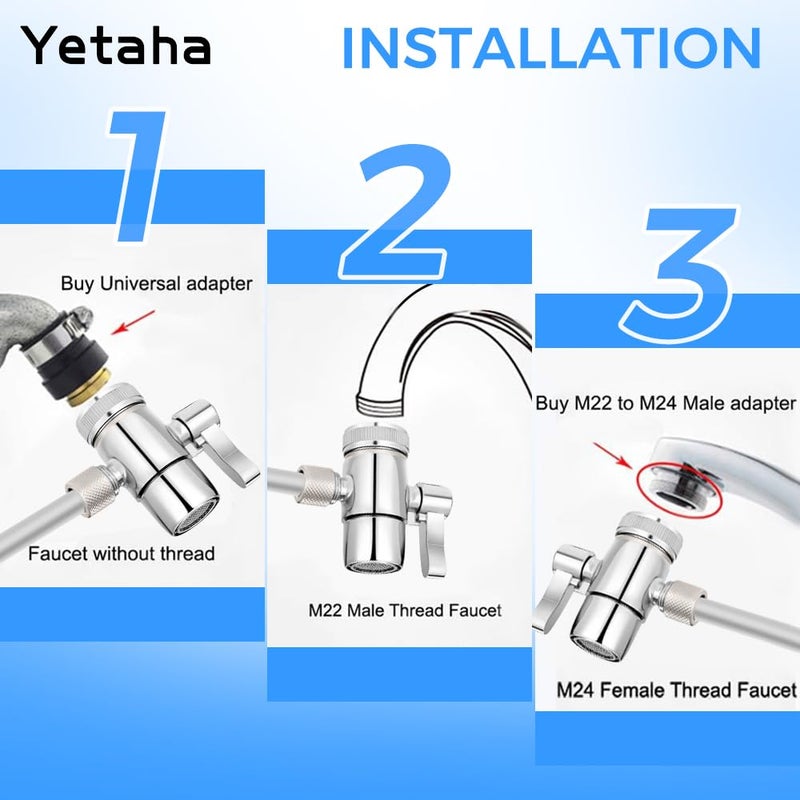 Yetaha INSTALLATION

1

Buy Universal adapter

Faucet without thread

2

M22 Male Thread Faucet

3

Buy M22 to M24 Male adapter

M24 Female Thread Faucet